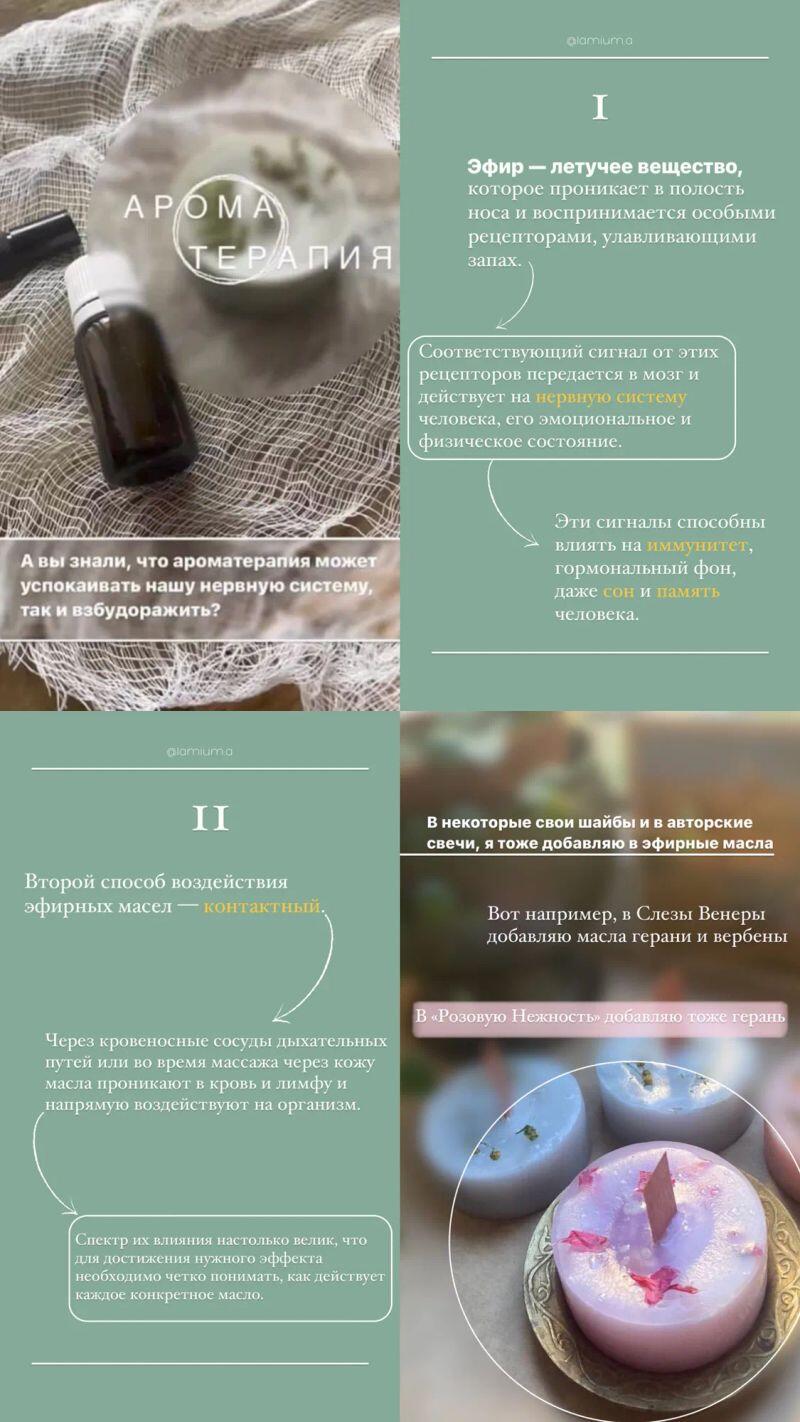 АРОМА
ТЕРАПИЯ

А вы знали, что ароматерапия может успокаивать нашу нервную систему, так и взбудоражить?

@lamium.a

I

Эфир — летучее вещество, которое проникает в полость носа и воспринимается особыми рецепторами, улавливающими запах.

Соответствующий сигнал от этих рецепторов передается в мозг и действует на нервную систему человека, его эмоциональное и физическое состояние.

Эти сигналы способны влиять на иммунитет, гормональный фон, даже сон и память человека.

@lamium.a

II

Второй способ воздействия эфирных масел — контактный.

Через кровеносные сосуды дыхательных путей или во время массажа через кожу масла проникают в кровь и лимфу и напрямую воздействуют на организм.

Спектр их влияния настолько велик, что для достижения нужного эффекта необходимо четко понимать, как действует каждое конкретное масло.

В некоторые свои шайбы и в авторские свечи, я тоже добавляю в эфирные масла

Вот например, в Слезы Венеры добавляю масла герани и вербены

В «Розовую Нежность» добавляю тоже герань