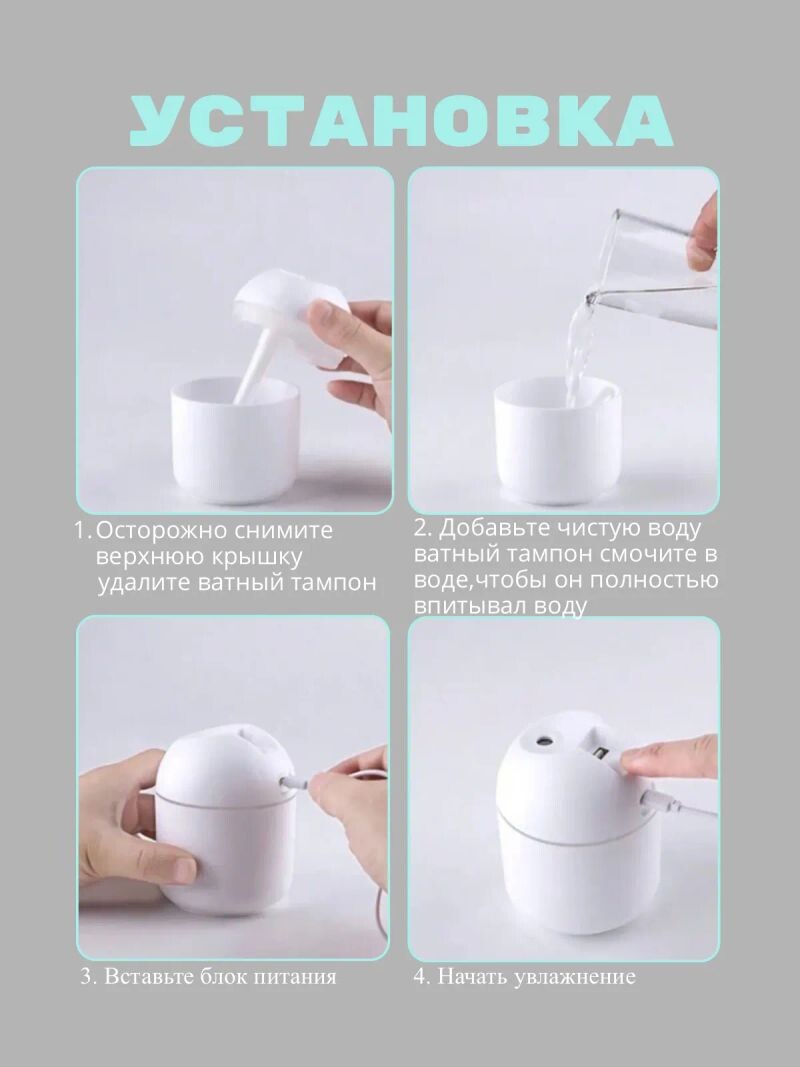 УСТАНОВКА

1. Осторожно снимите верхнюю крышку удалите ватный тампон

2. Добавьте чистую воду ватный тампон смочите в воде,чтобы он полностью впитывал воду

3. Вставьте блок питания

4. Начать увлажнение