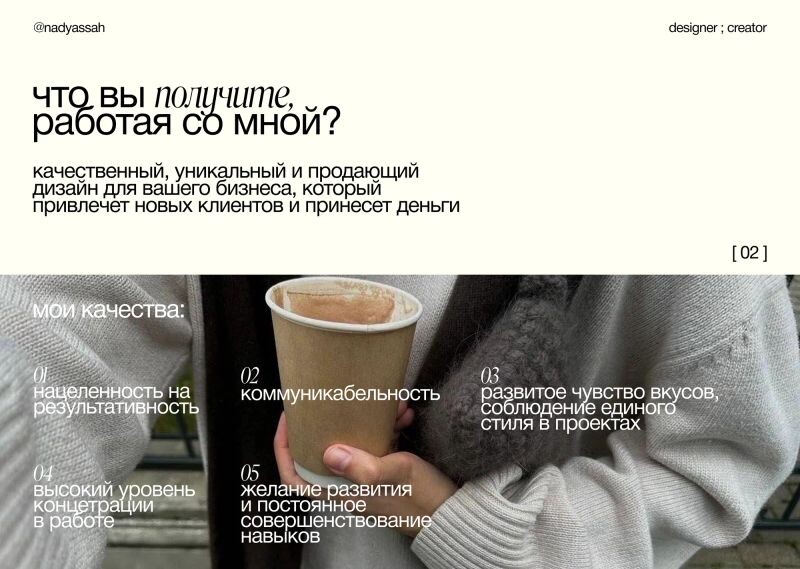 @nadyassah

designer ; creator

что вы получите, работая со мной?

качественный, уникальный и продающий дизайн для вашего бизнеса, который привлечет новых клиентов и принесет деньги

[ 02 ]

мои качества:

01
нацеленность на результативность

02
коммуникабельность

03
развитое чувство вкусов, соблюдение единого стиля в проектах

04
высокий уровень концетрации в работе

05
желание развития и постоянное совершенствование навыков