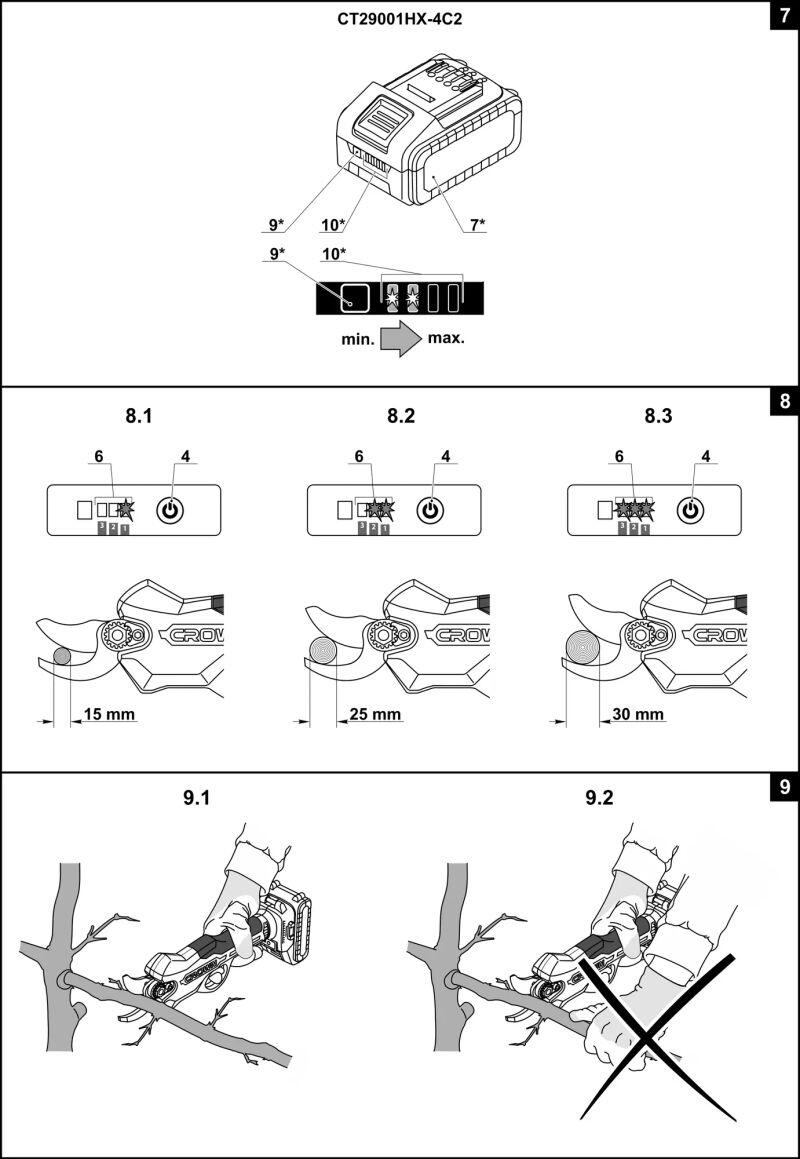 CT29001HX-4C2

7

9*
10*
7*
9*
10*
min.
max.

8

8.1
6
4
3 2 1
CROW
15 mm

8.2
6
4
3 2 1
CROW
25 mm

8.3
6
4
3 2 1
CROW
30 mm

9

9.1
CROWN

9.2