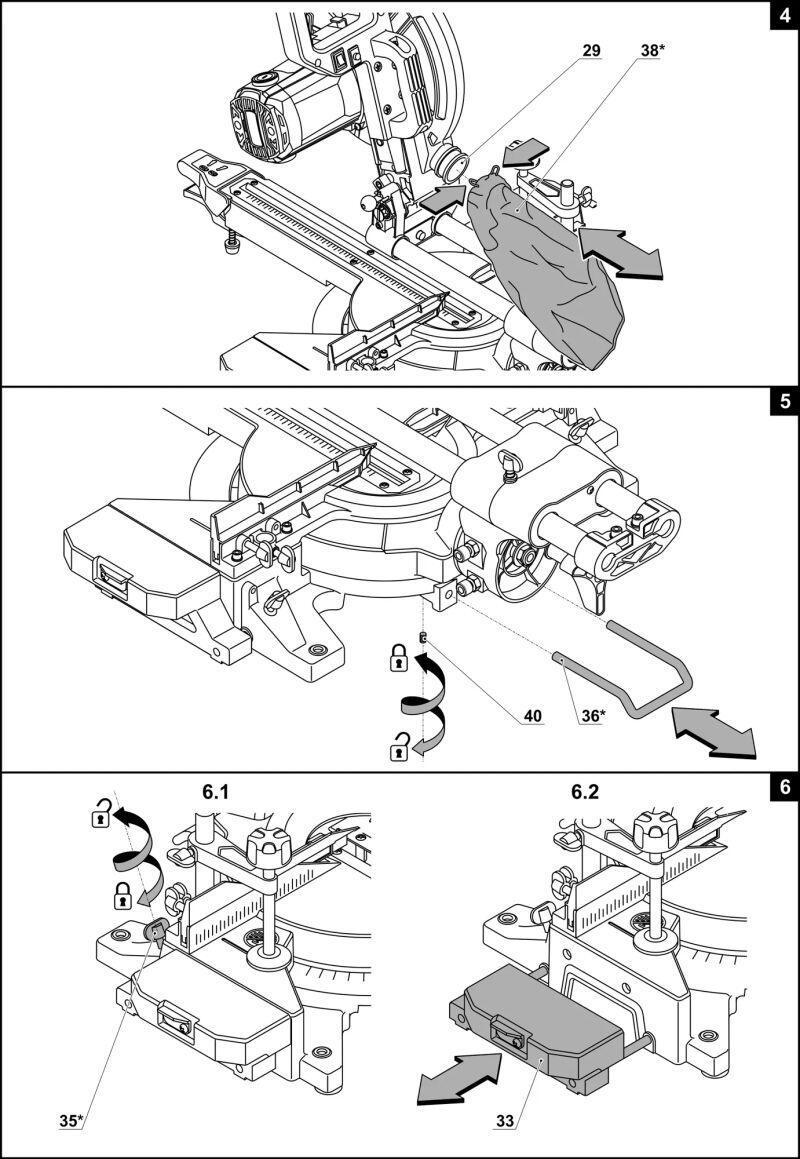 4

29

38*

5

40

36*

6

6.1

6.2

35*

33