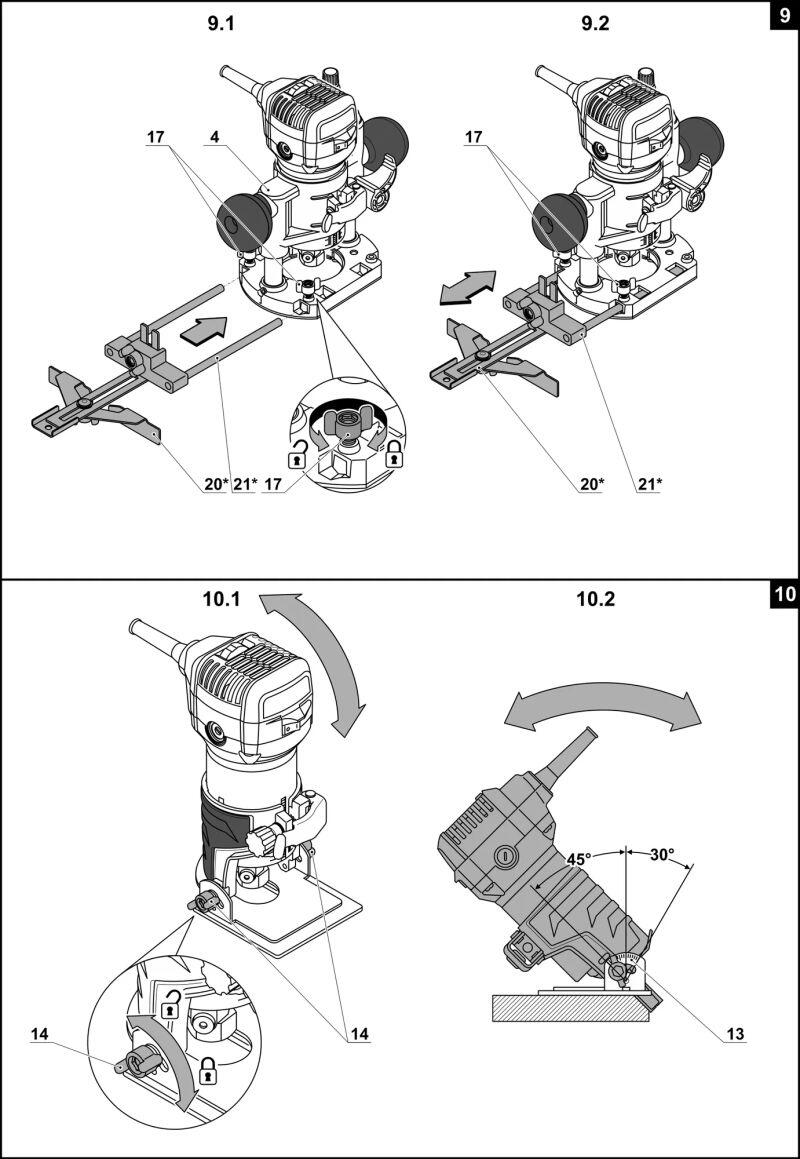 9.1

9.2

9

17

4

17

20* 21* 17

20*

21*

10.1

10.2

10

45°

30°

14

14

13