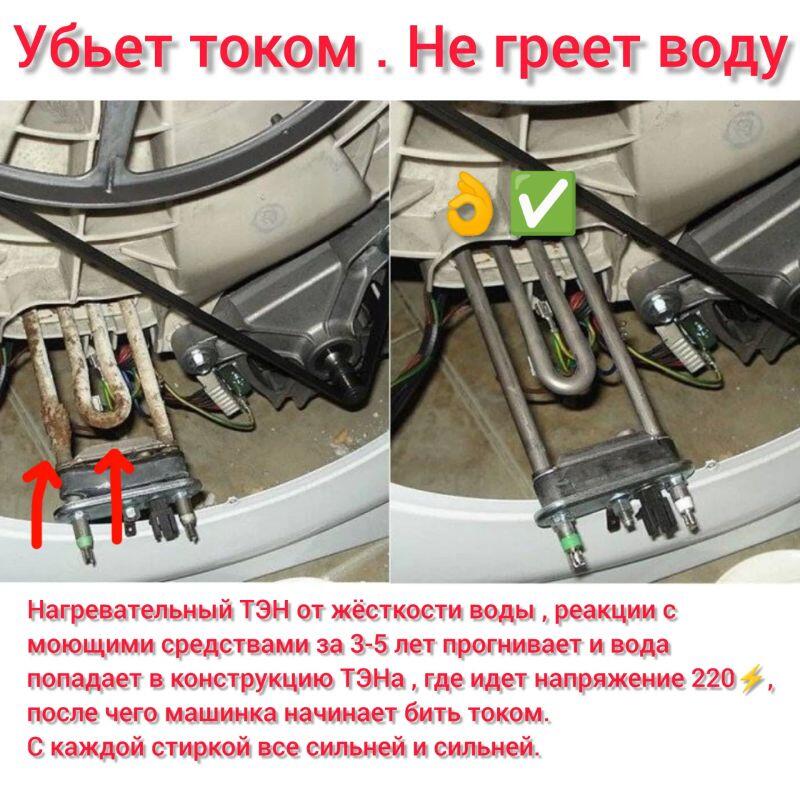 Убьет током . Не греет воду

👌✅

Нагревательный ТЭН от жёсткости воды , реакции с моющими средствами за 3-5 лет прогнивает и вода попадает в конструкцию ТЭНа , где идет напряжение 220⚡, после чего машинка начинает бить током.
С каждой стиркой все сильней и сильней.