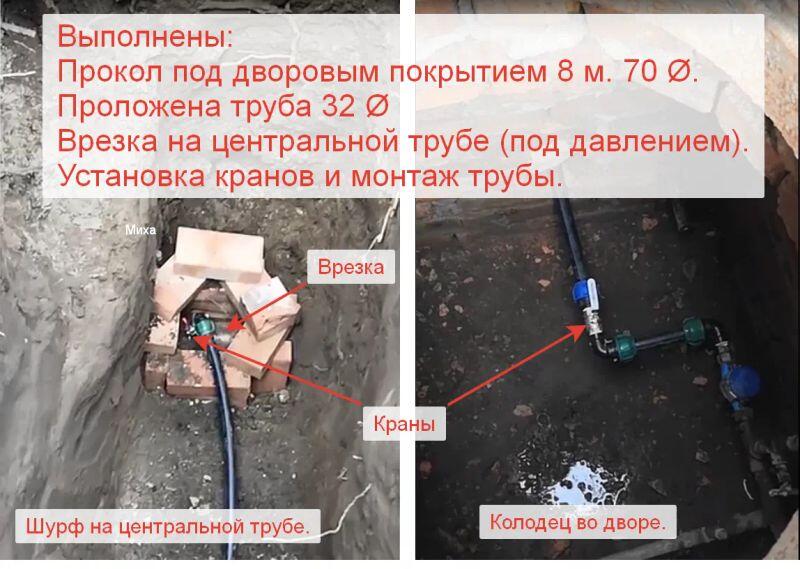 Выполнены:
Прокол под дворовым покрытием 8 м. 70 Ø.
Проложена труба 32 Ø
Врезка на центральной трубе (под давлением).
Установка кранов и монтаж трубы.

Миха

Врезка

Краны

Шурф на центральной трубе.

Колодец во дворе.